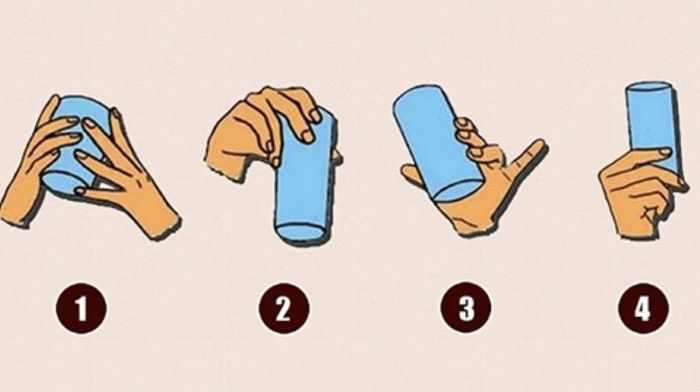 1

2

3

4