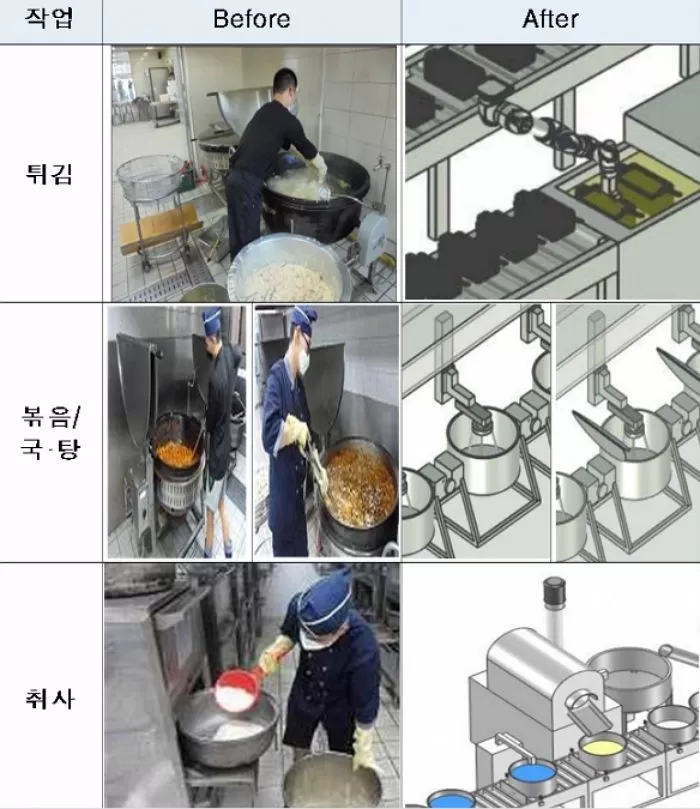 | 작업 | Before | After |
|---|---|---|
| 튀김 | | |
| 볶음/ 국·탕 | | |
| 취사 | | |