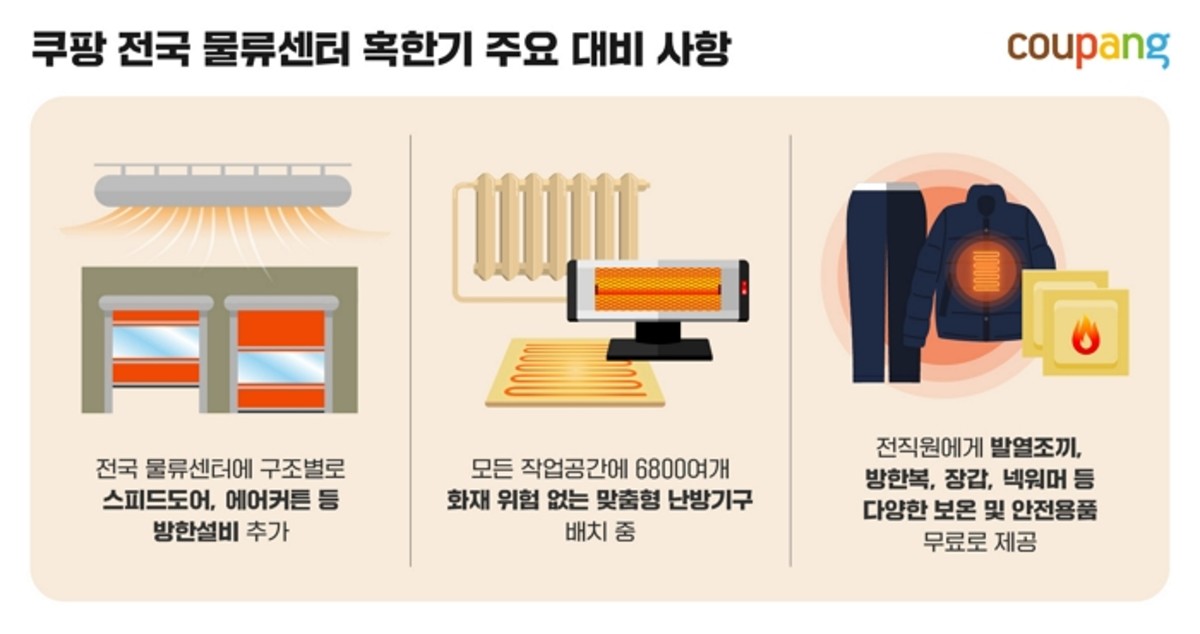 쿠팡 전국 물류센터 혹한기 주요 대비 사항

coupang

전국 물류센터에 구조별로 스피드도어, 에어커튼 등 방한설비 추가

모든 작업공간에 6800여개 화재 위험 없는 맞춤형 난방기구 배치 중

전직원에게 발열조끼, 방한복, 장갑, 넥워머 등 다양한 보온 및 안전용품 무료로 제공