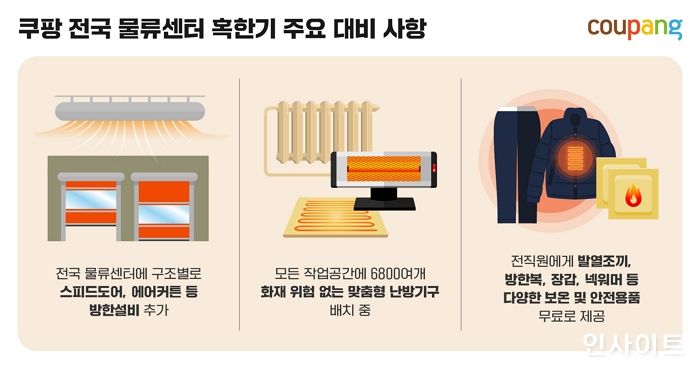 쿠팡 전국 물류센터 혹한기 주요 대비 사항

coupang

전국 물류센터에 구조별로 스피드도어, 에어커튼 등 방한설비 추가

모든 작업공간에 6800여개 화재 위험 없는 맞춤형 난방기구 배치 중

전직원에게 발열조끼, 방한복, 장갑, 넥워머 등 다양한 보온 및 안전용품 무료로 제공

인사이트