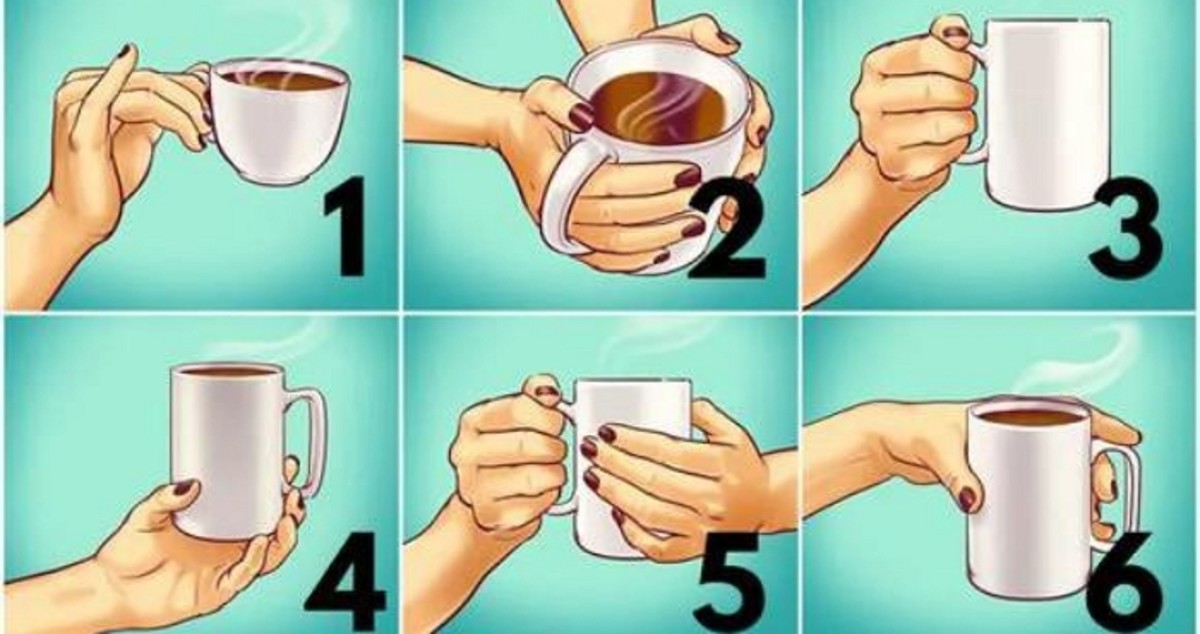 1 2 3
4 5 6