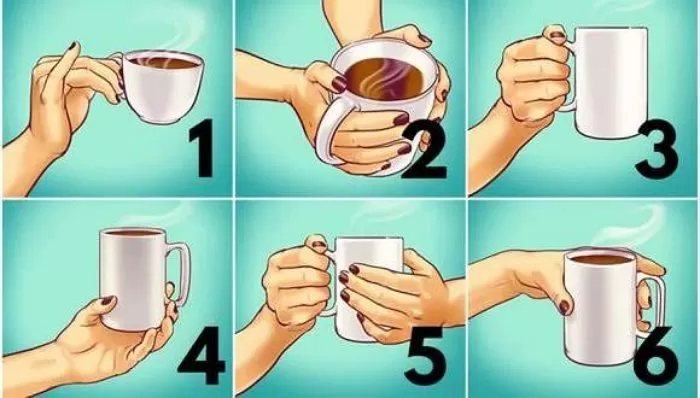 1
2
3
4
5
6