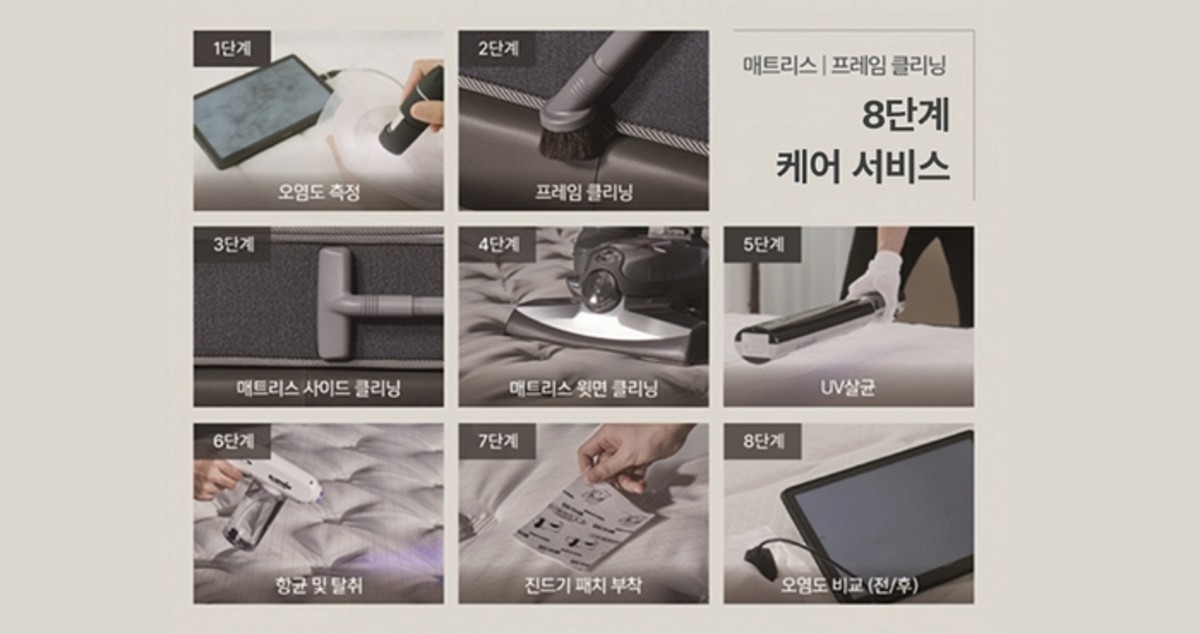 1단계

오염도 측정

2단계

프레임 클리닝

매트리스 | 프레임 클리닝

8단계
케어 서비스

3단계

매트리스 사이드 클리닝

4단계

매트리스 윗면 클리닝

5단계

UV살균

6단계

항균 및 탈취

7단계

진드기 패치 부착

8단계

오염도 비교 (전/후)