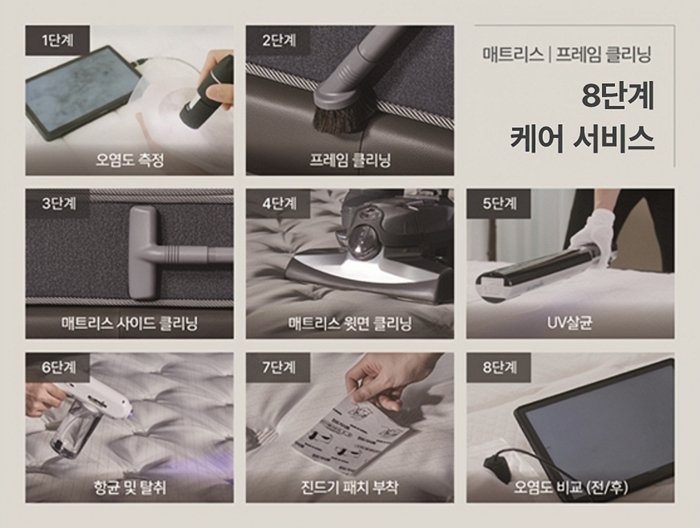 1단계

오염도 측정

2단계

프레임 클리닝

매트리스 | 프레임 클리닝

8단계
케어 서비스

3단계

매트리스 사이드 클리닝

4단계

매트리스 윗면 클리닝

5단계

UV살균

6단계

항균 및 탈취

7단계

진드기 패치 부착

8단계

오염도 비교 (전/후)